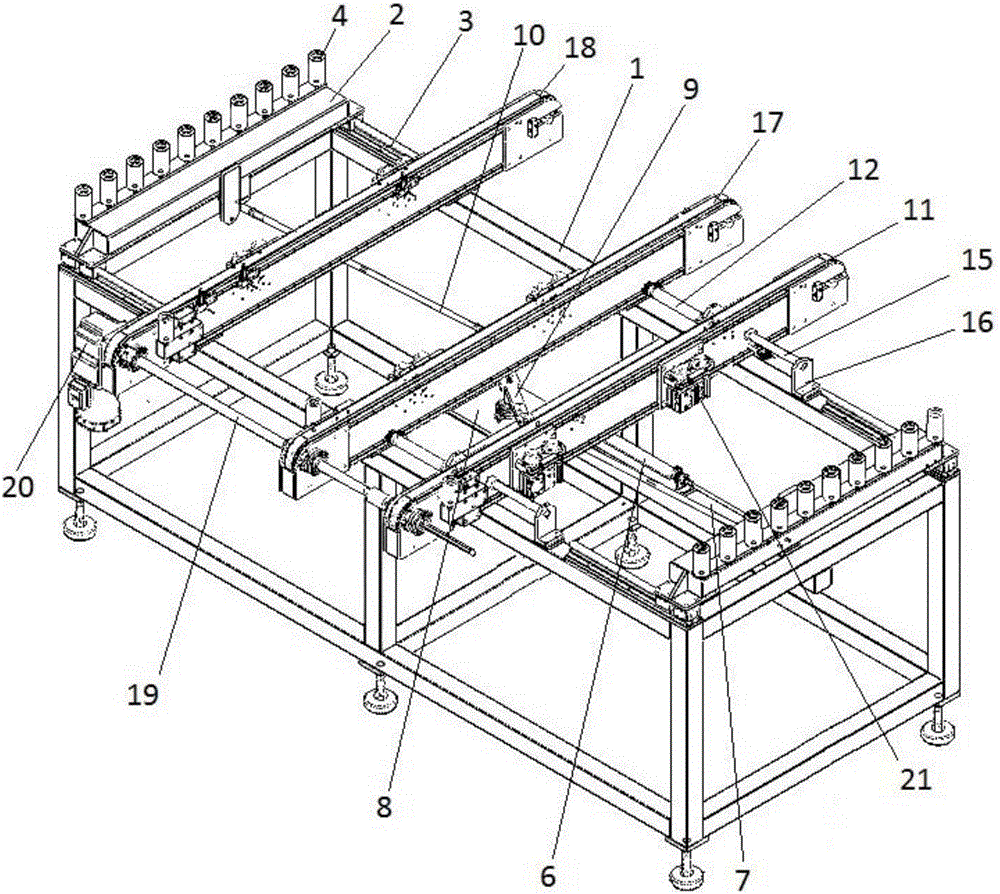 4
2
3
10
18
1
9
17
12
11
15
16
20
19
8
6
7
21